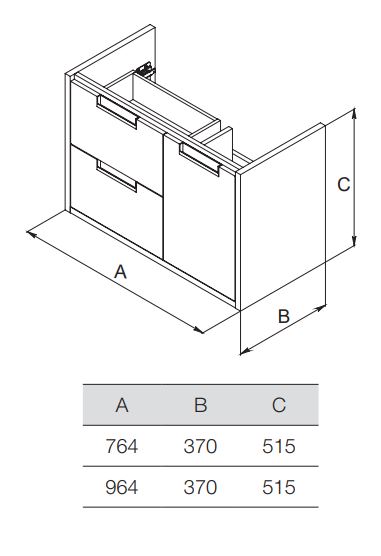 C

A

B

| A | B | C |
|---|---|---|
| 764 | 370 | 515 |
| 964 | 370 | 515 |